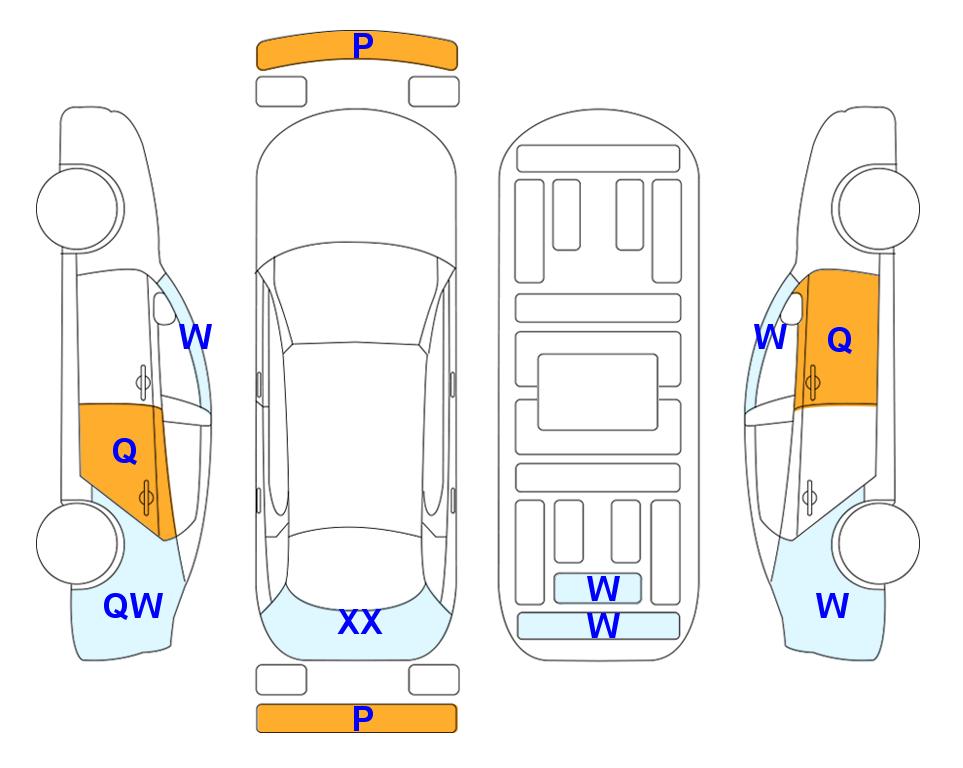 P

W

Q

QW

XX

W

W

W

Q

W

P