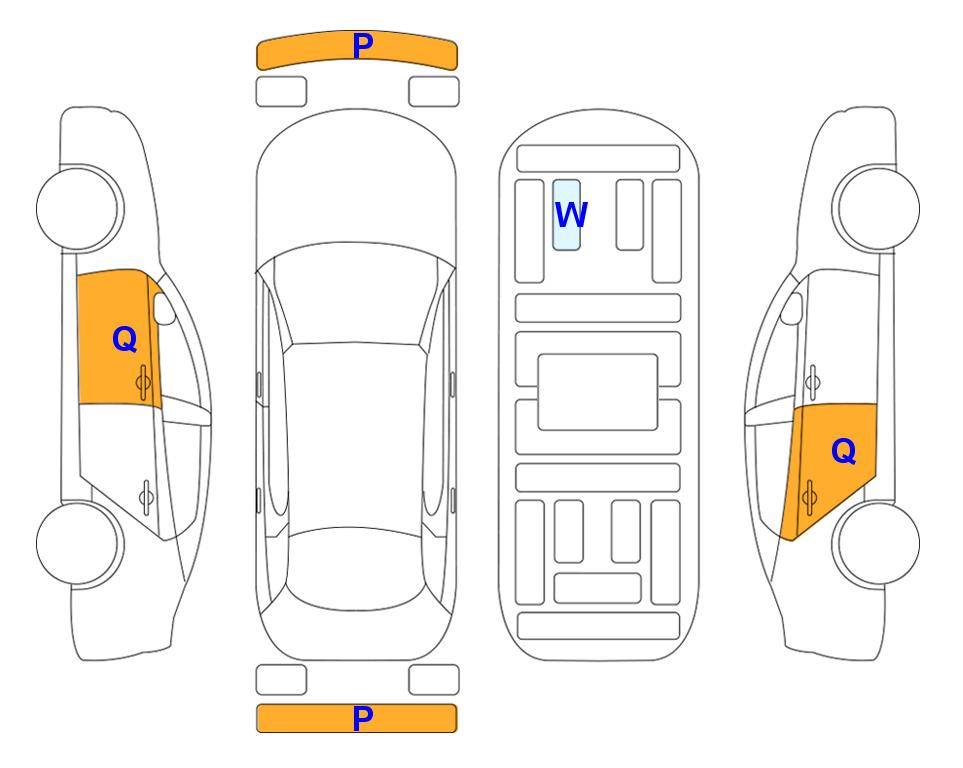 P

Q

W

Q

P