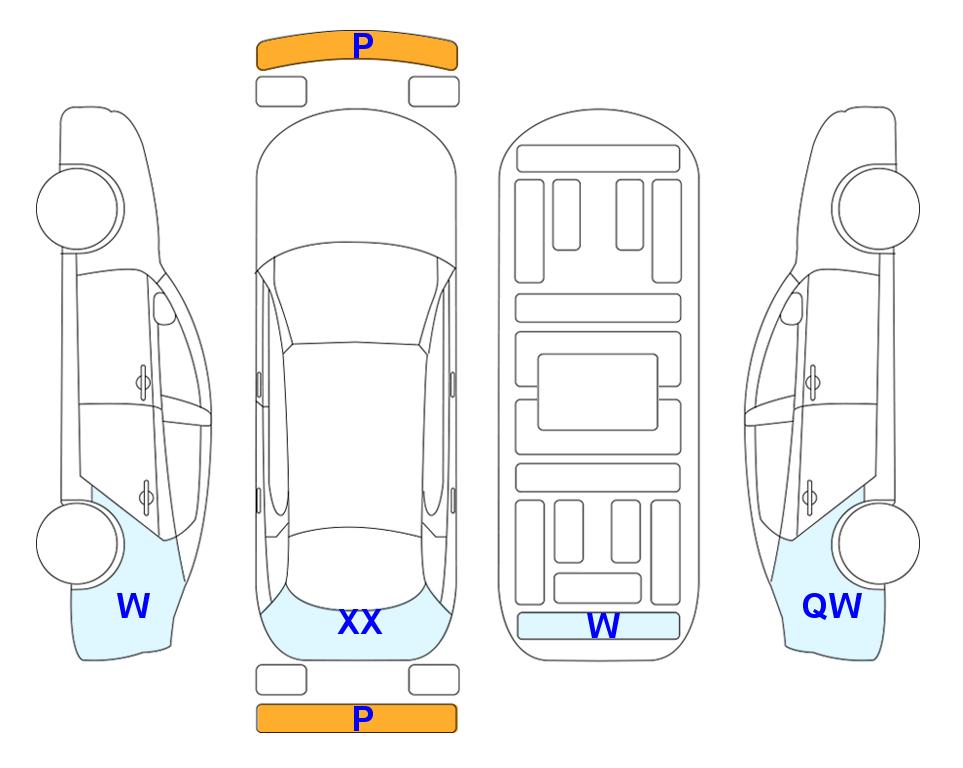 P

W

XX

W

QW

P