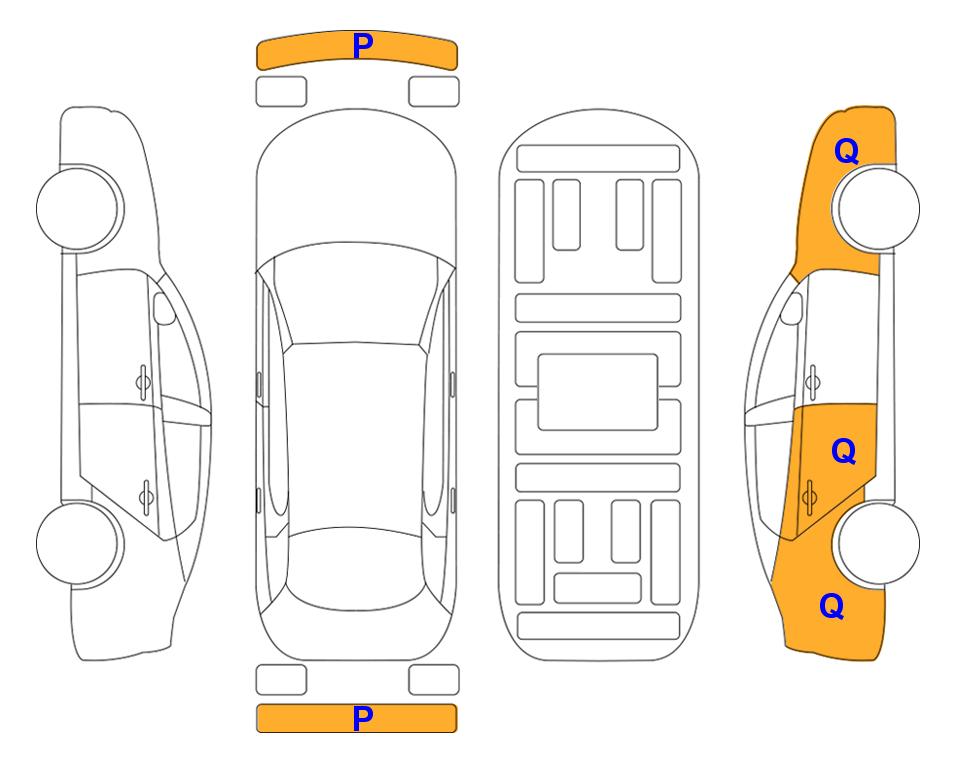 P
Q
Q
Q
P