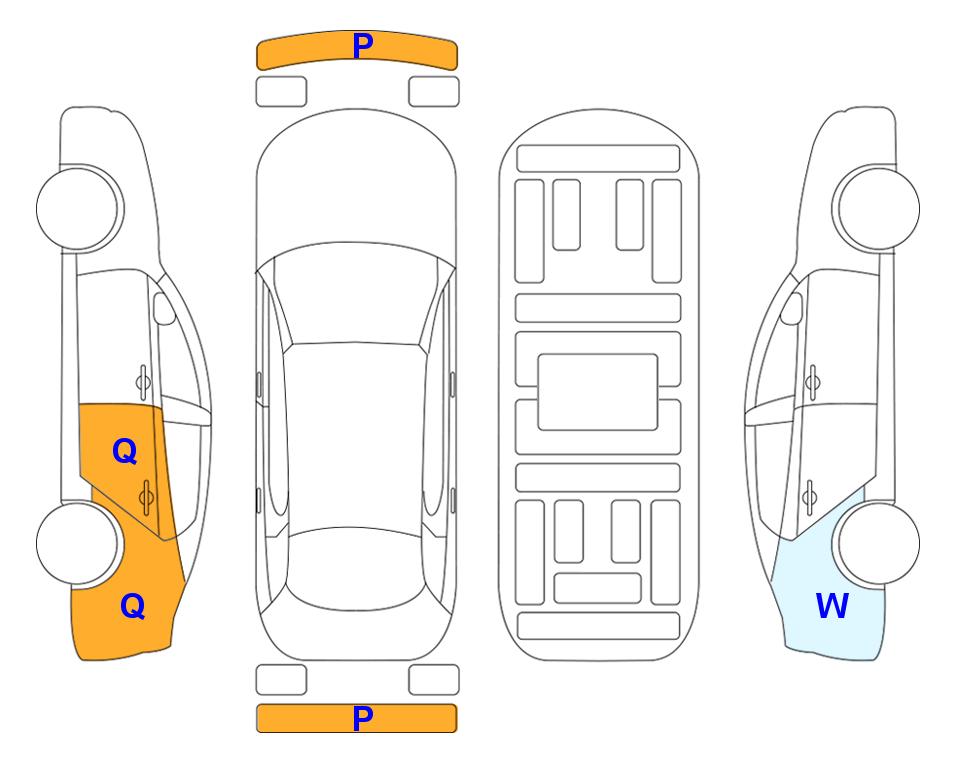 P

Q

Q

W

P