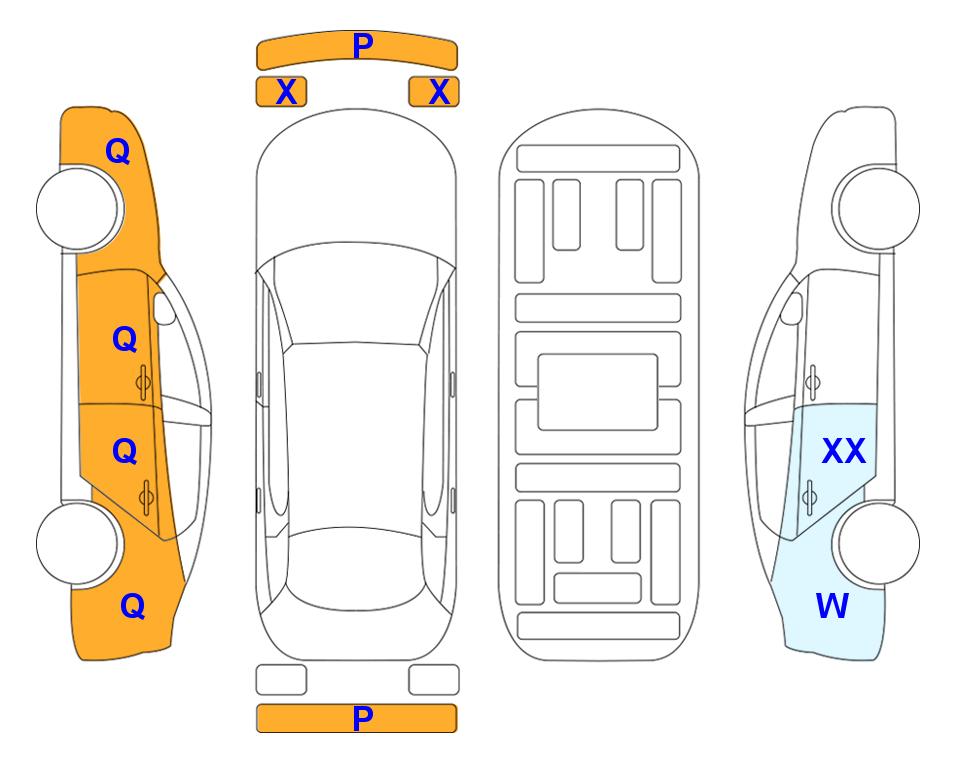 P
X X
Q
Q
Q
Q
XX
W
P