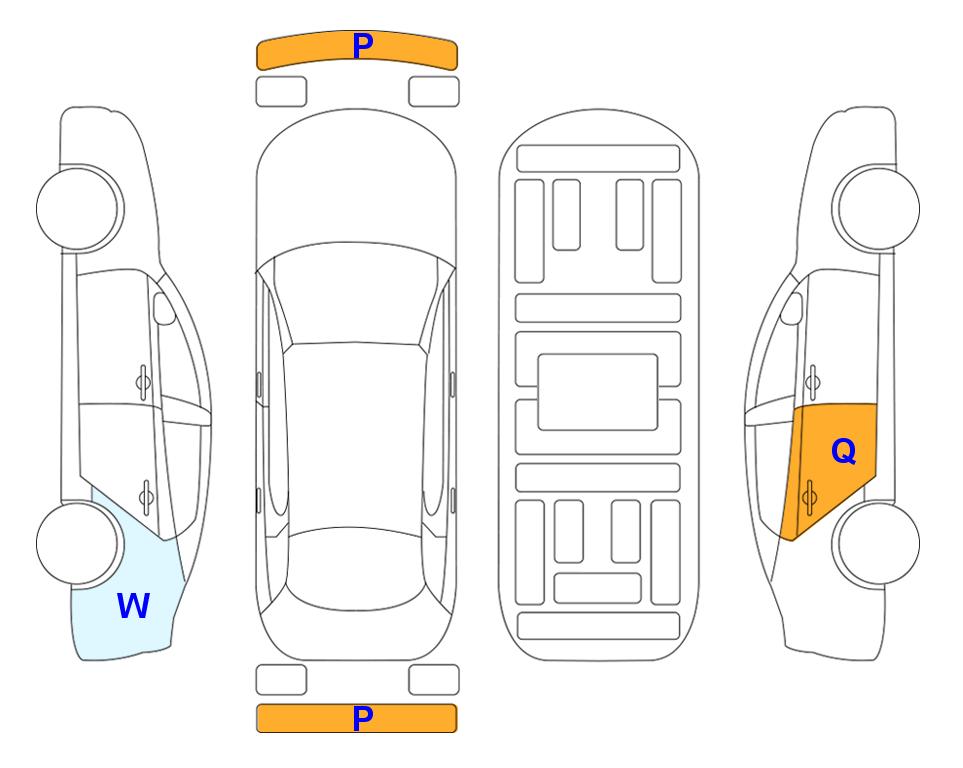 P
W
Q
P