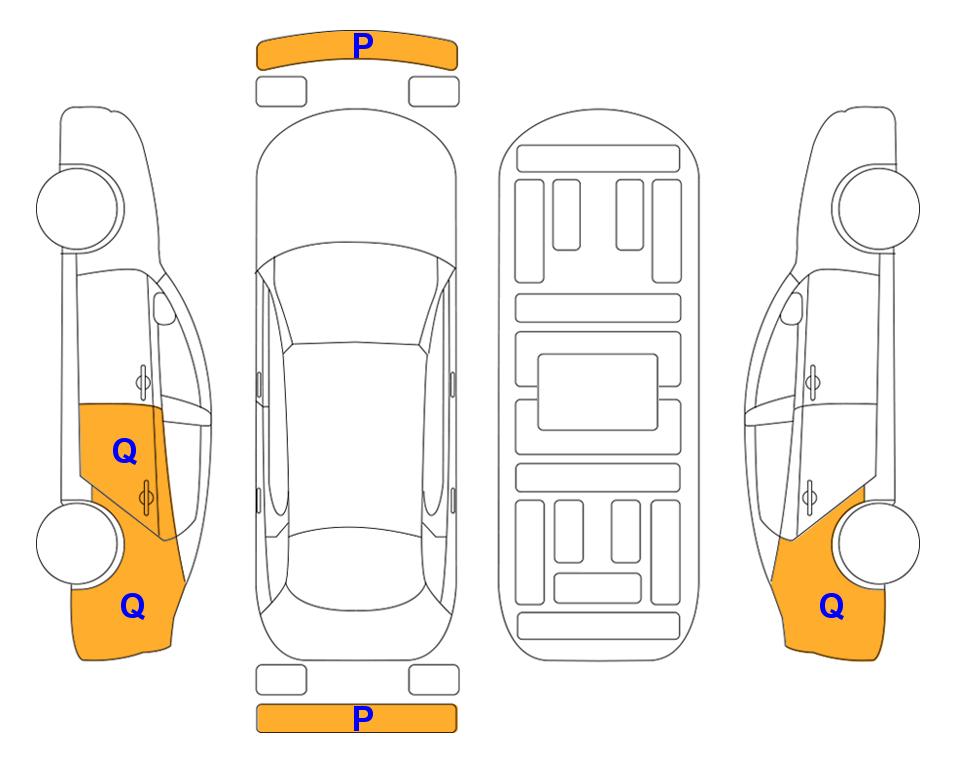 P

Q

Q

Q

P