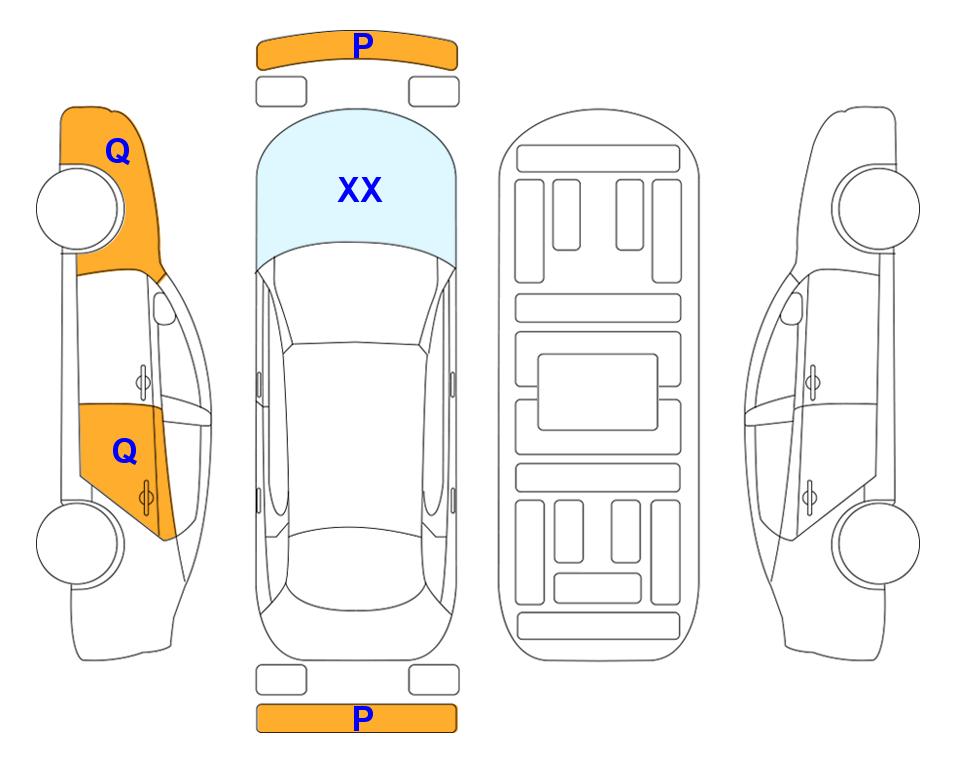 P

Q

XX

Q

P