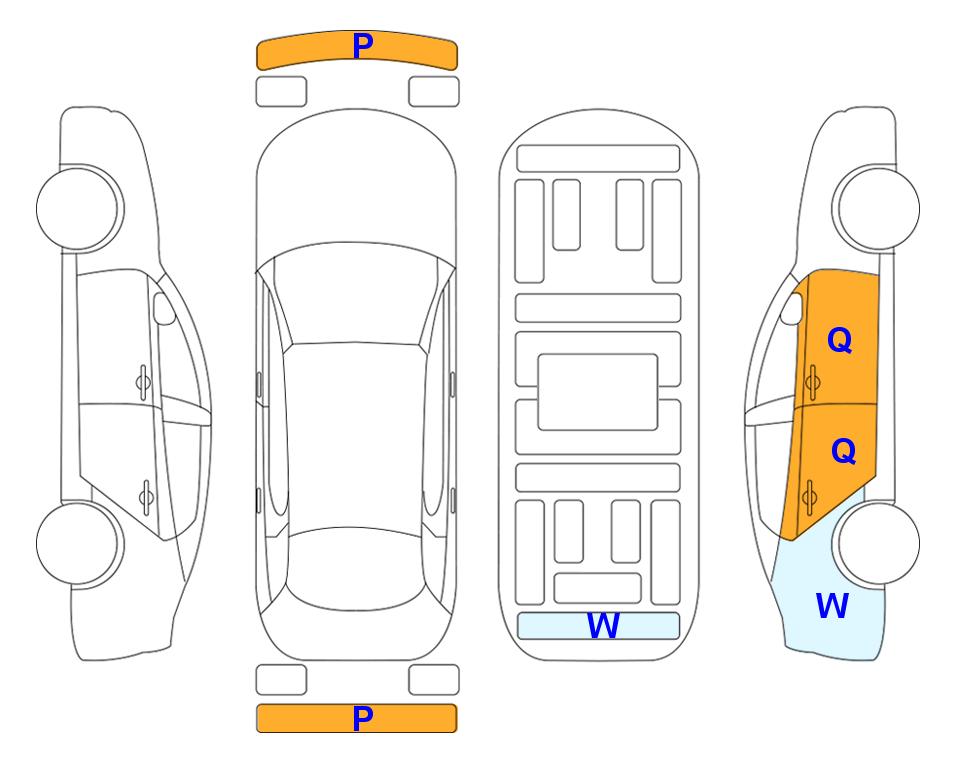 P

Q

Q

W

W

P