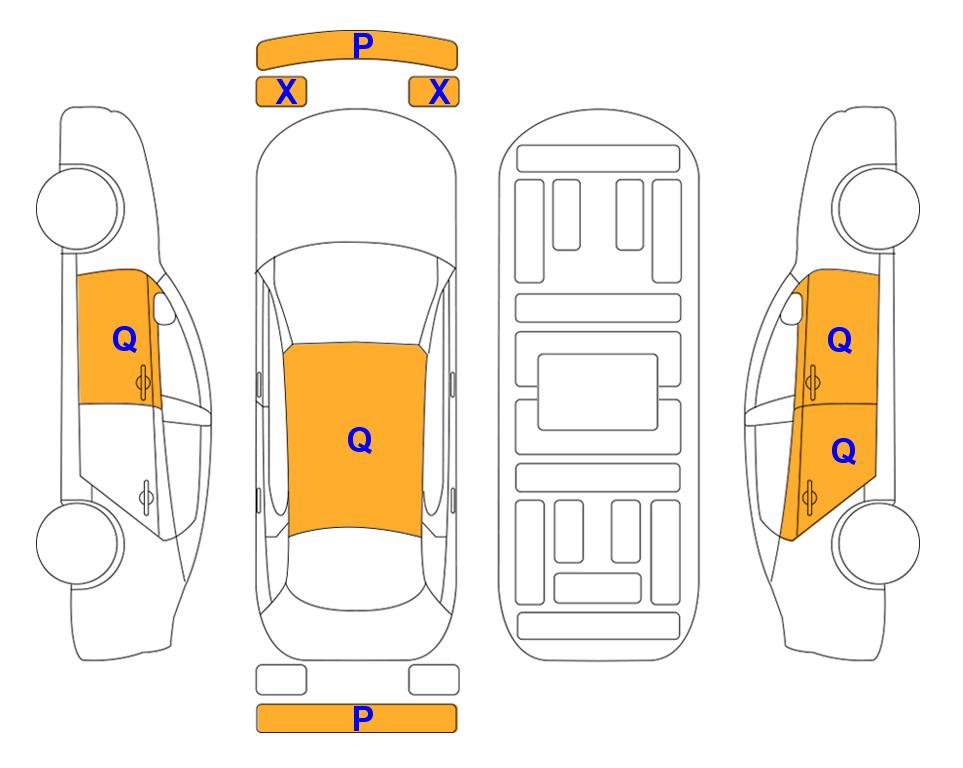 P
X
X
Q
Q
Q
Q
P