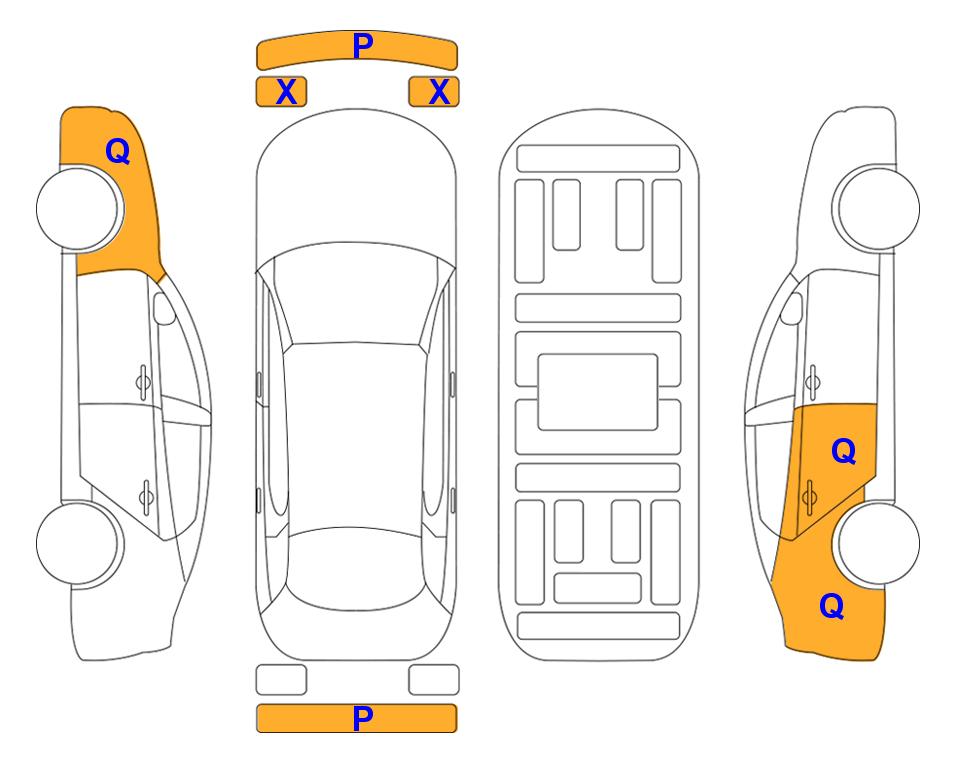 P
X X
Q
Q
Q
P