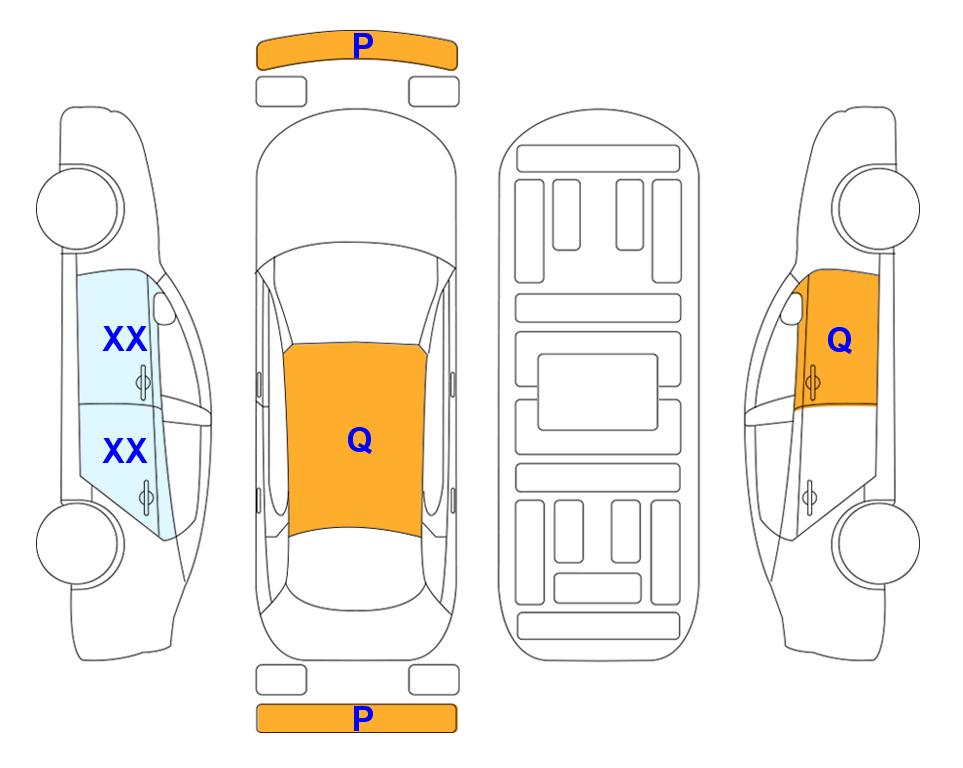 P

XX

XX

Q

Q

P