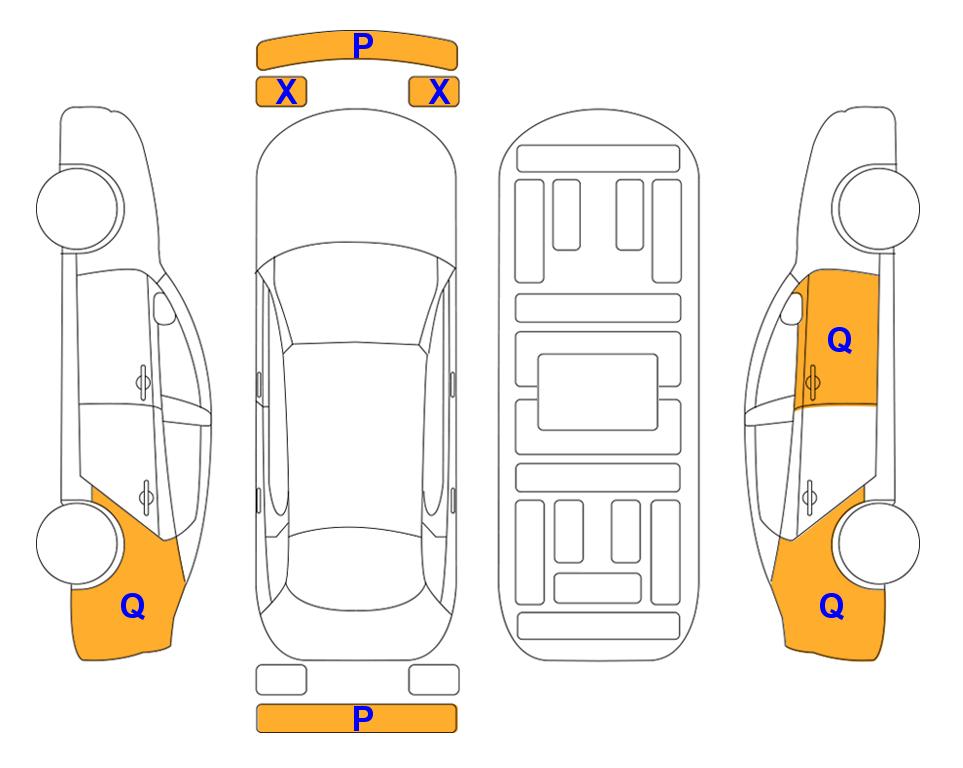 P

X X

Q

Q

Q

P