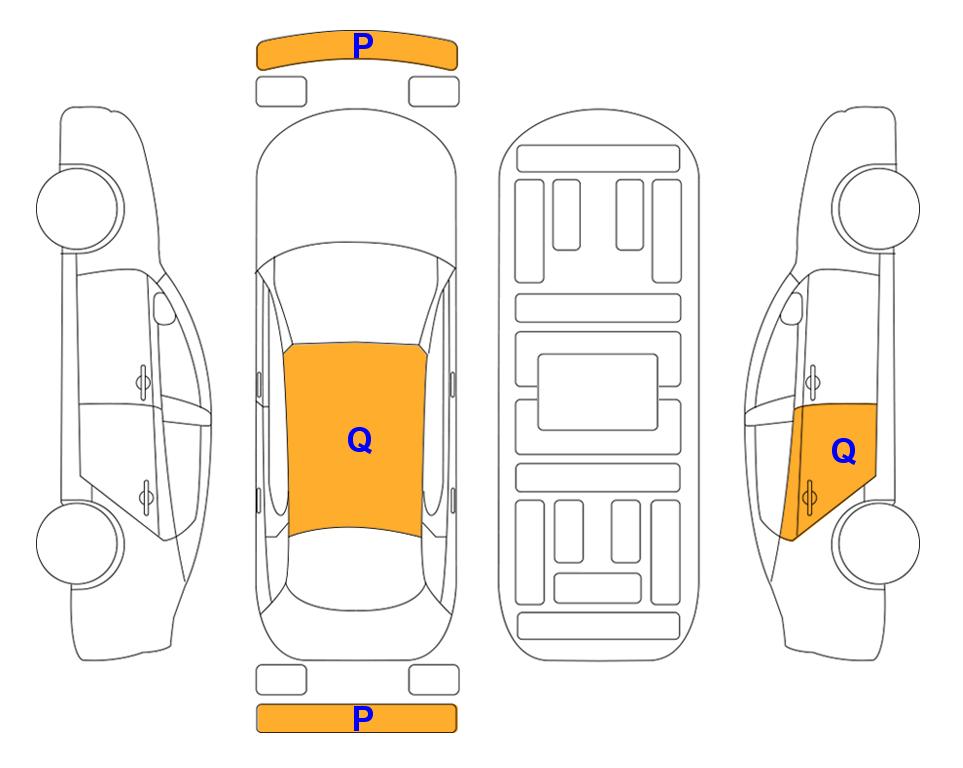 P

Q

Q

P