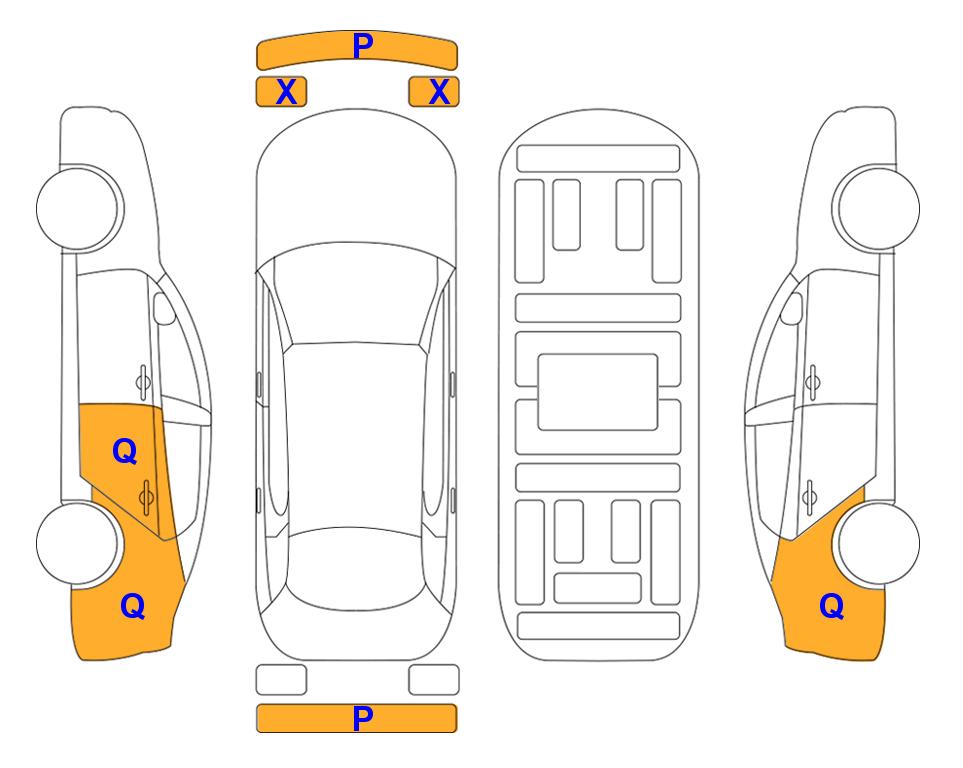 P

X X

Q

Q

Q

P