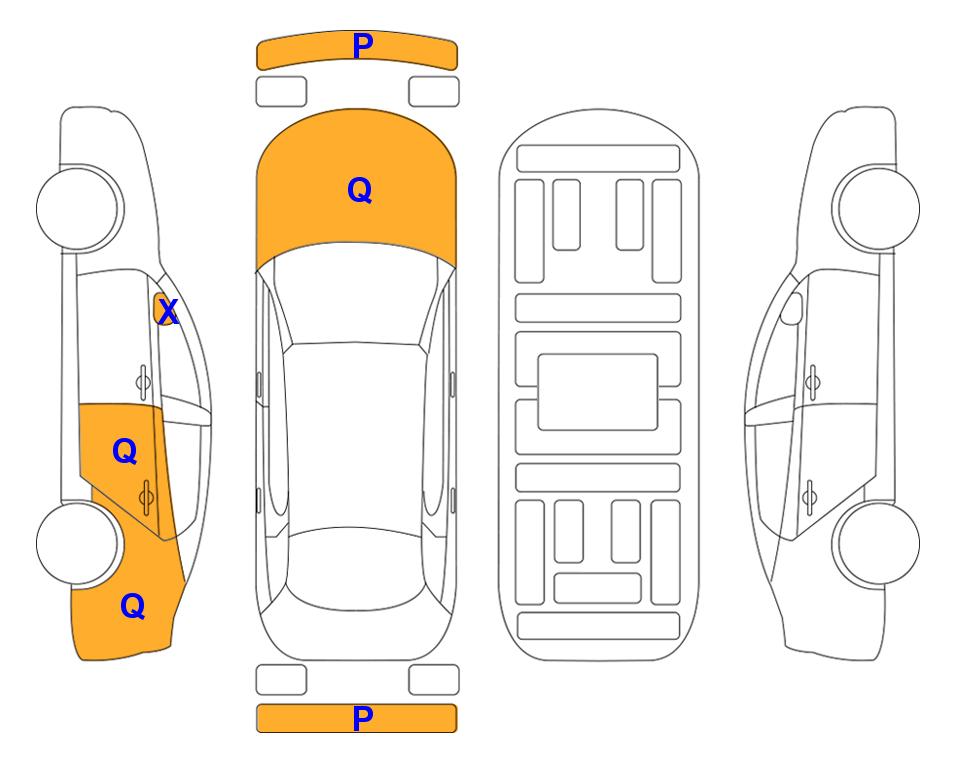 P
Q
X
Q
Q
P