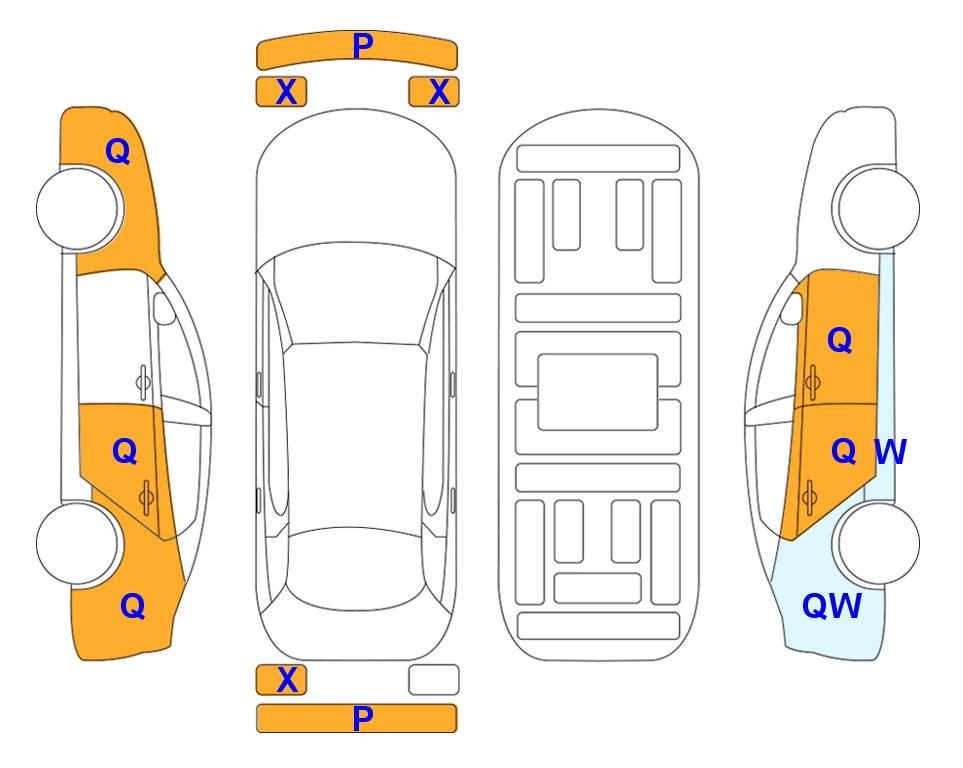 P
X X
Q
Q
Q
Q
Q W
QW
X
P