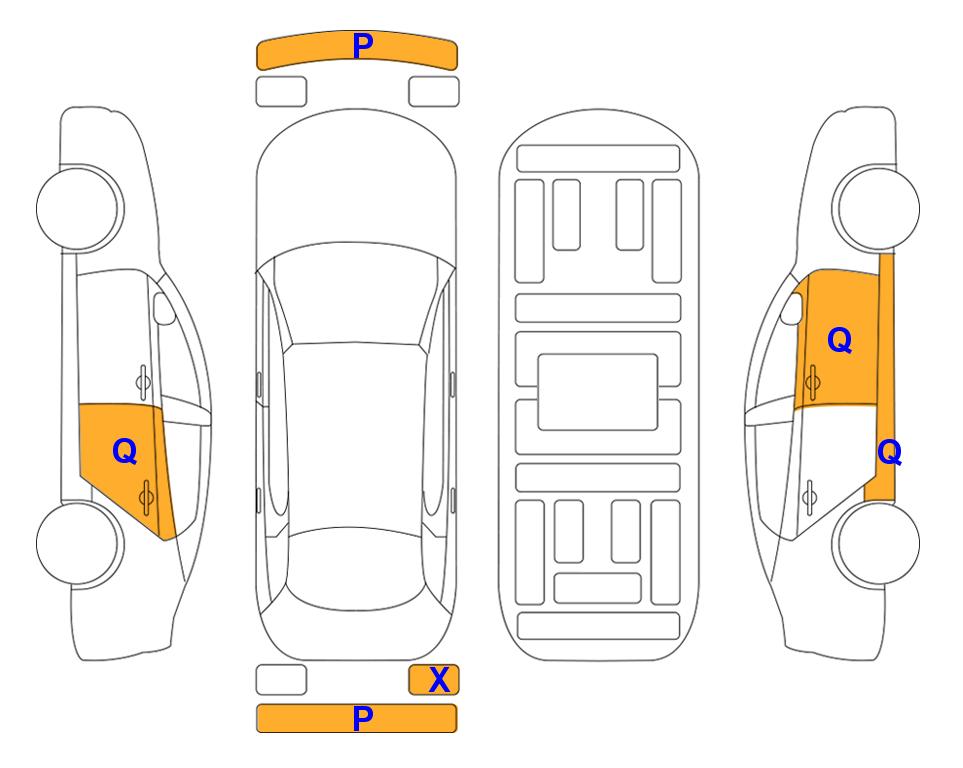 P

Q

Q

Q

X

P