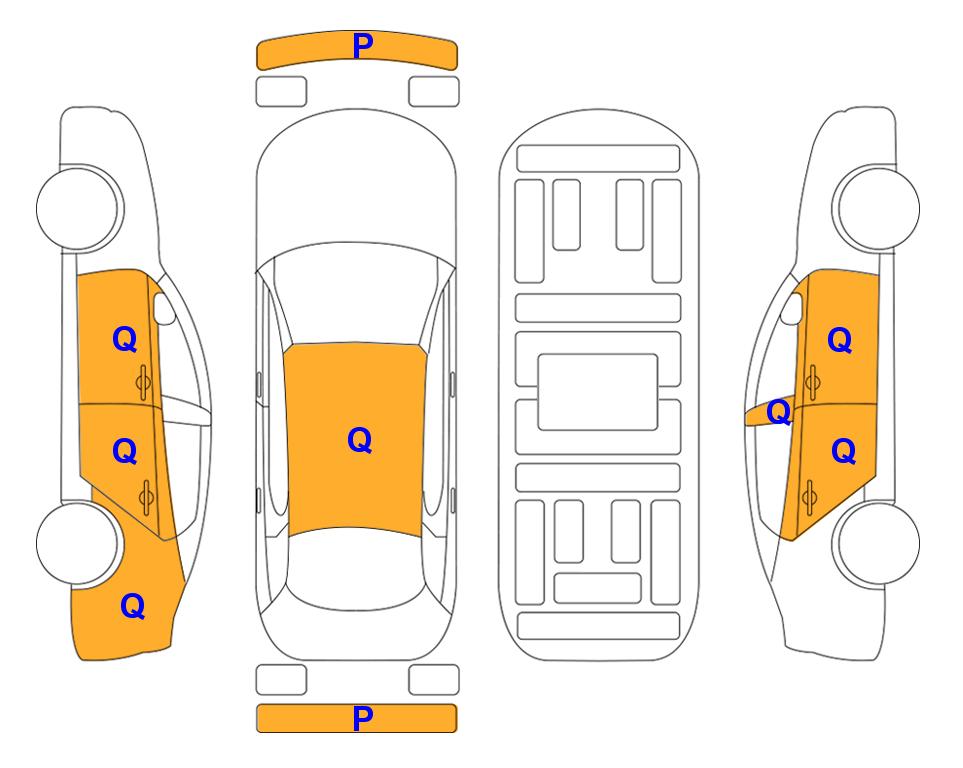 P

Q
Q
Q

Q

Q
Q
Q

P