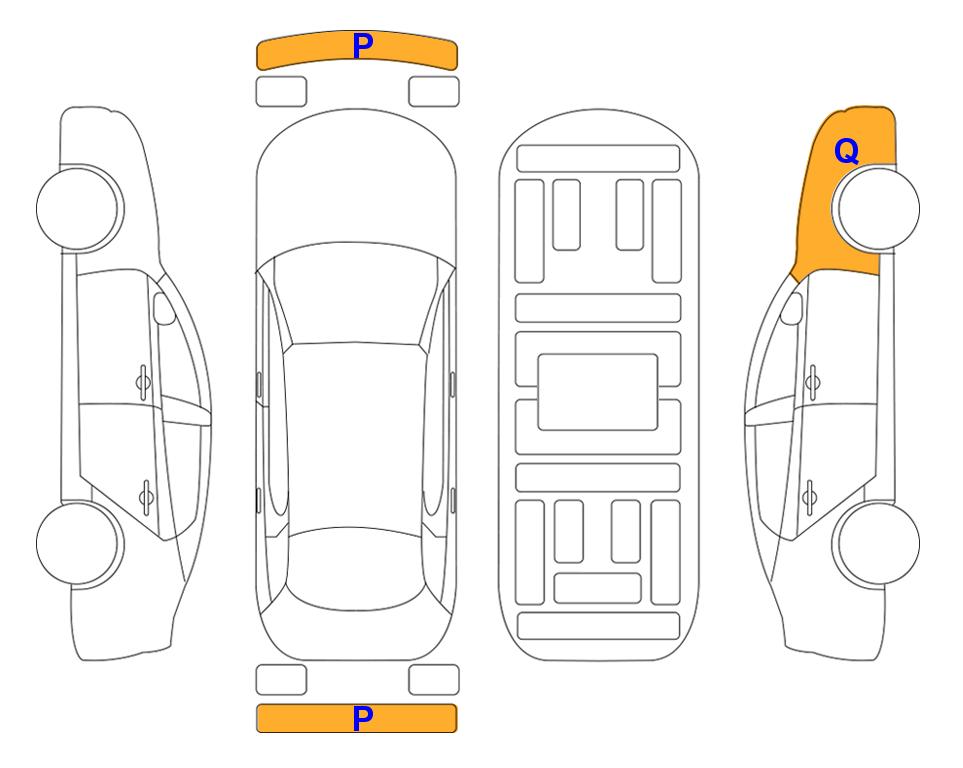 P
Q
P