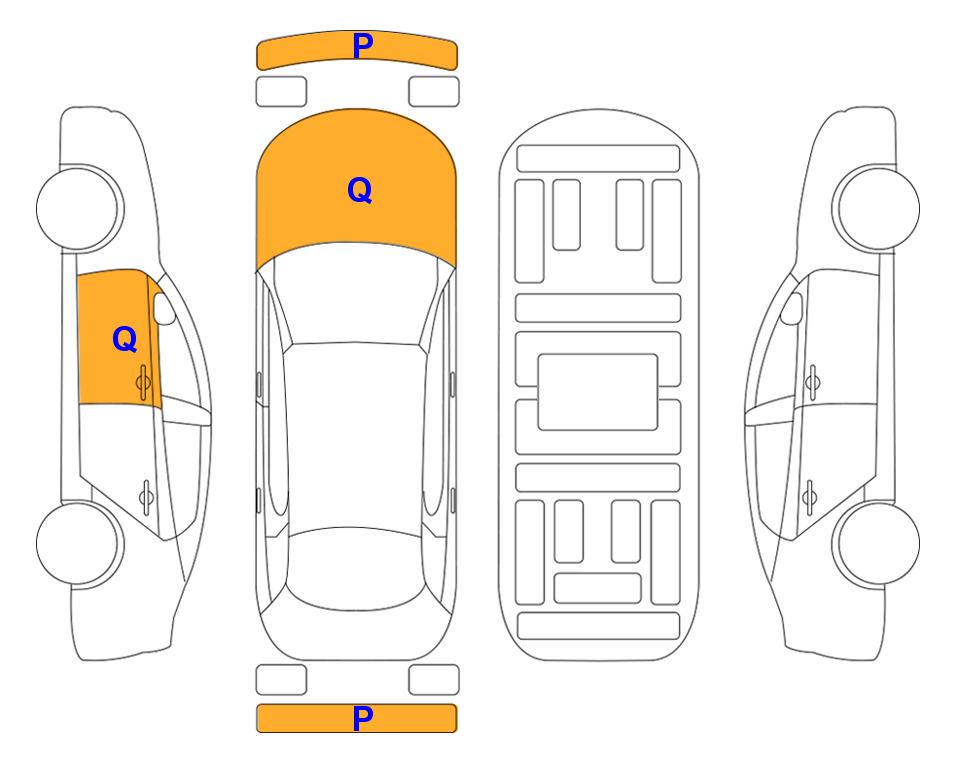 P

Q

Q

P