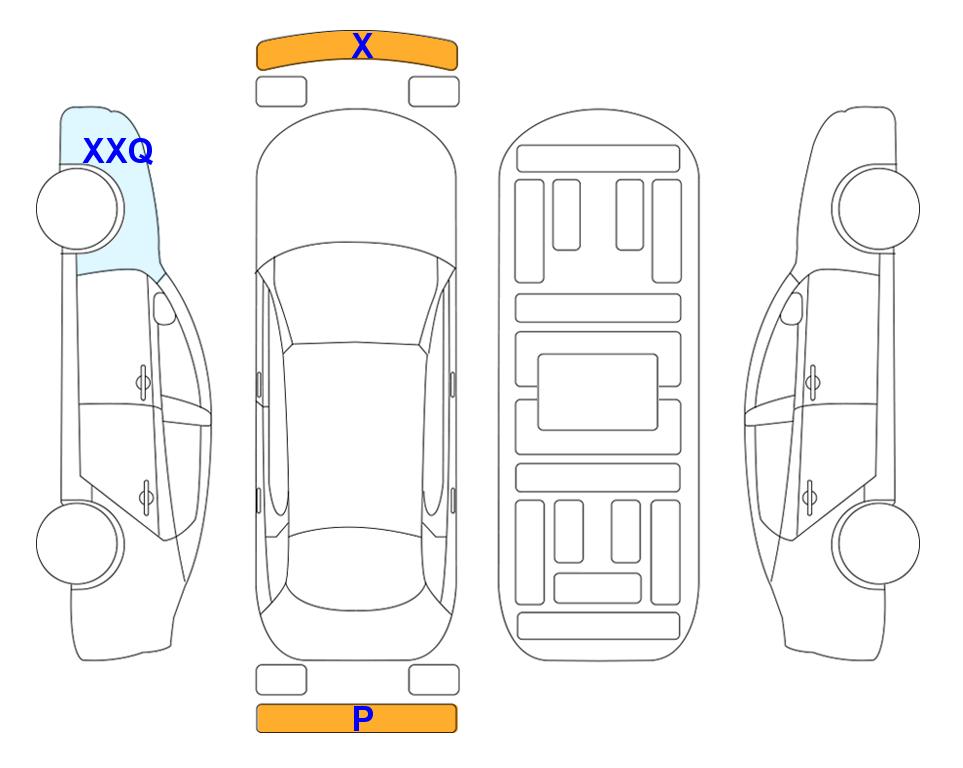 X
XXQ
P